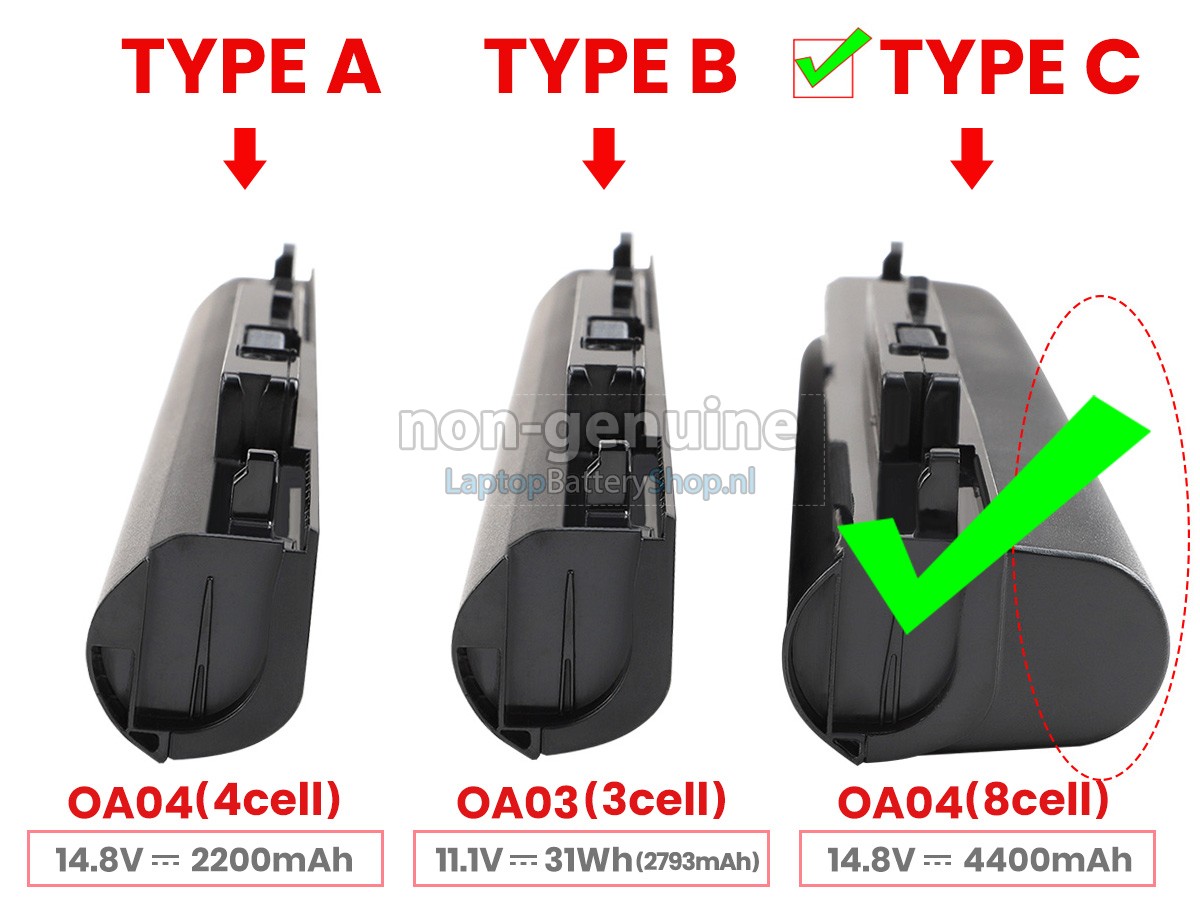 TYPE A
TYPE B
TYPE C

non-genuine
LaptopBatteryShop.nl

OA04(4cell)
14.8V ⎓ 2200mAh

OA03(3cell)
11.1V ⎓ 31Wh(2793mAh)

OA04(8cell)
14.8V ⎓ 4400mAh